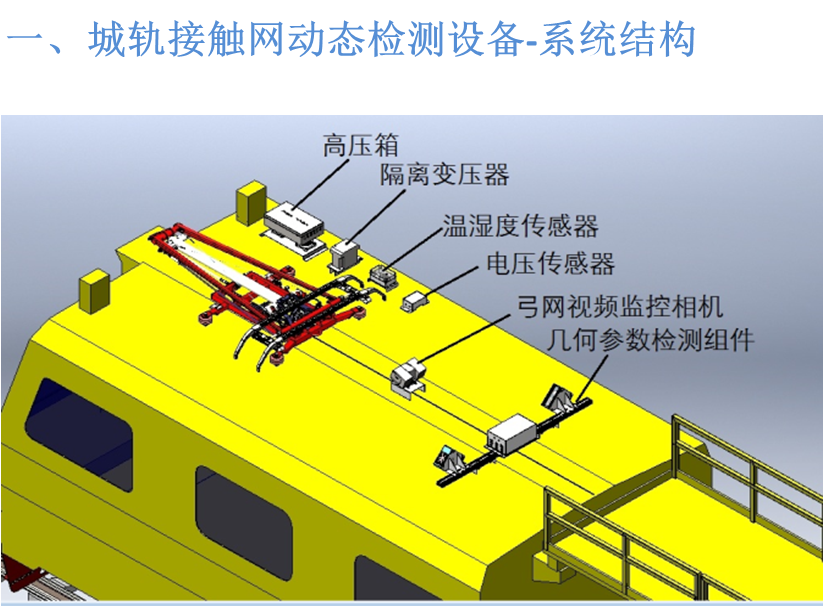 一、城轨接触网动态检测设备-系统结构

高压箱
隔离变压器
温湿度传感器
电压传感器
弓网视频监控相机
几何参数检测组件